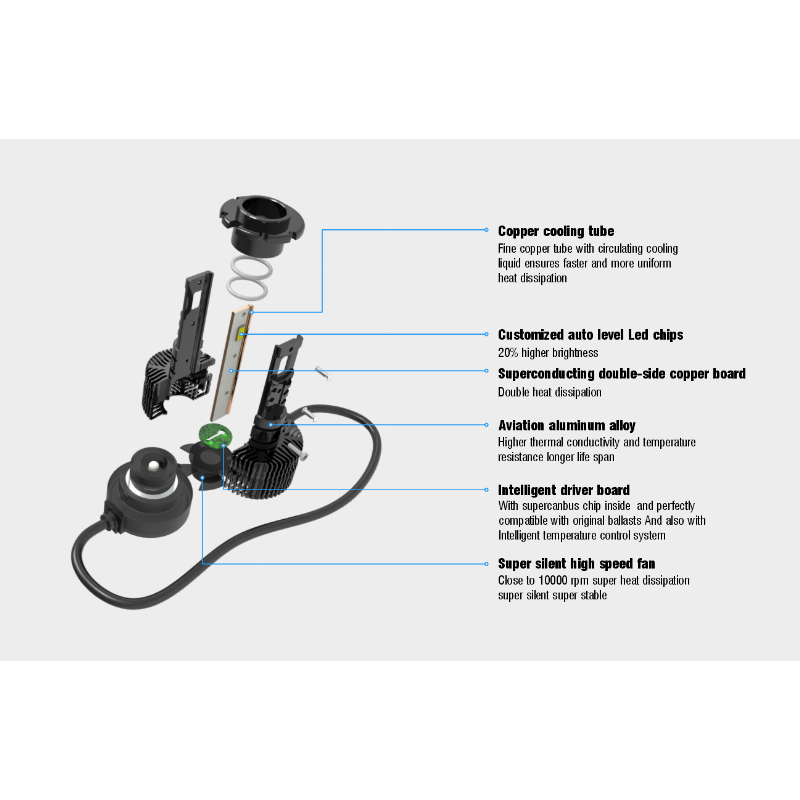 Copper cooling tube
Fine copper tube with circulating cooling liquid ensures faster and more uniform heat dissipation

Customized auto level Led chips
20% higher brightness

Superconducting double-side copper board
Double heat dissipation

Aviation aluminum alloy
Higher thermal conductivity and temperature resistance longer life span

Intelligent driver board
With supercanbus chip inside and perfectly compatible with original ballasts And also with Intelligent temperature control system

Super silent high speed fan
Close to 10000 rpm super heat dissipation super silent super stable